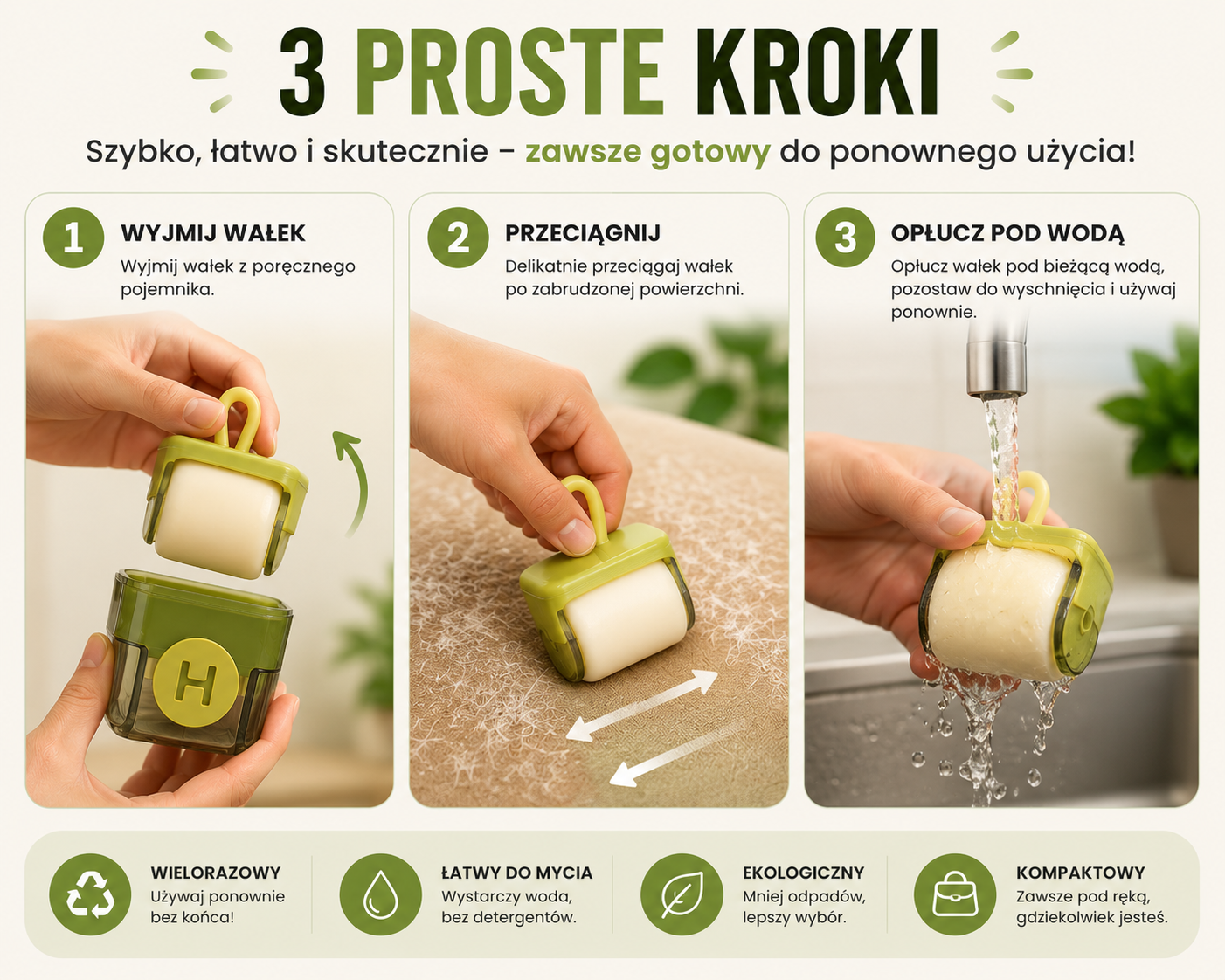 3 PROSTE KROKI

Szybko, łatwo i skutecznie – zawsze gotowy do ponownego użycia!

1
WYJMIJ WAŁEK
Wyjmij wałek z poręcznego pojemnika.

H

2
PRZECIĄGNIJ
Delikatnie przeciągaj wałek po zabrudzonej powierzchni.

3
OPŁUCZ POD WODĄ
Opłucz wałek pod bieżącą wodą, pozostaw do wyschnięcia i używaj ponownie.

WIELORAZOWY
Używaj ponownie bez końca!

ŁATWY DO MYCIA
Wystarczy woda, bez detergentów.

EKOLOGICZNY
Mniej odpadów, lepszy wybór.

KOMPAKTOWY
Zawsze pod ręką, gdziekolwiek jesteś.